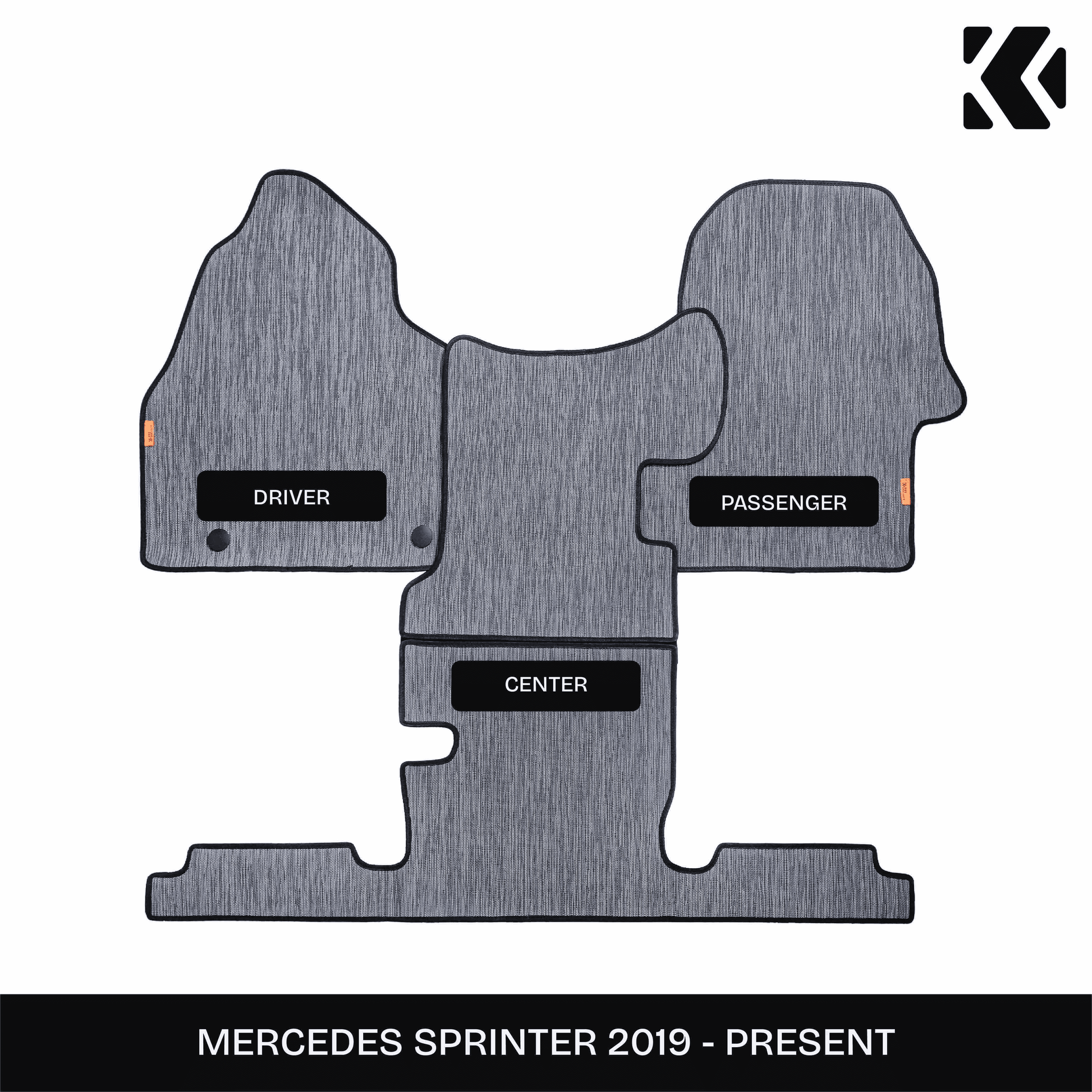 DRIVER

PASSENGER

CENTER

MERCEDES SPRINTER 2019 - PRESENT