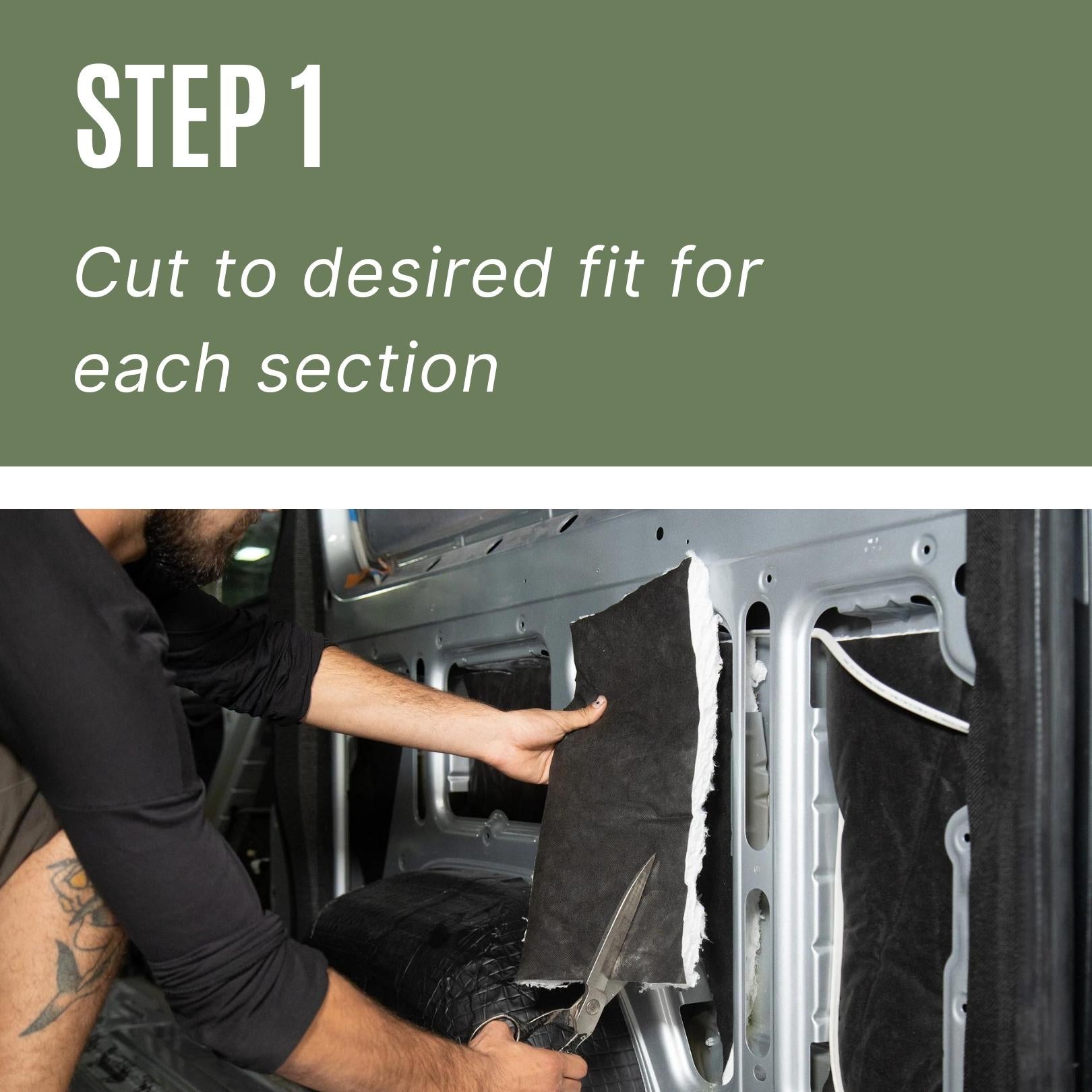 STEP 1

Cut to desired fit for each section