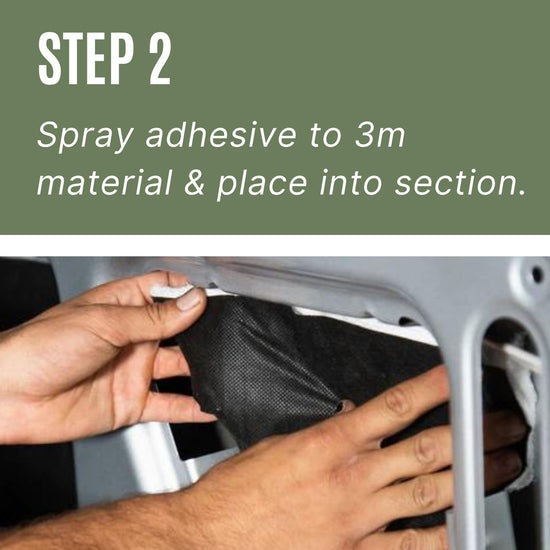 STEP 2

Spray adhesive to 3m material & place into section.