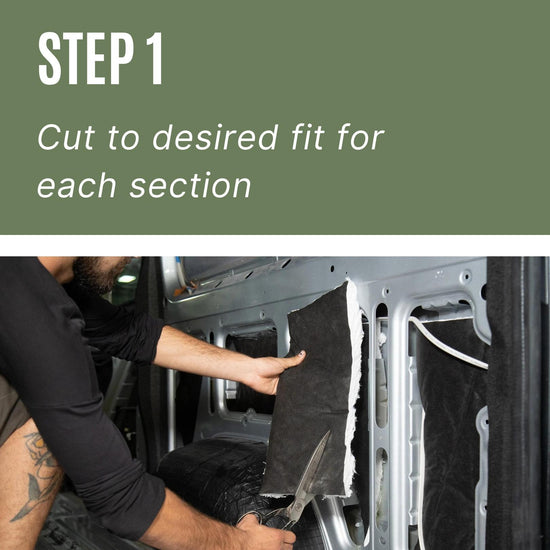 STEP 1

Cut to desired fit for each section